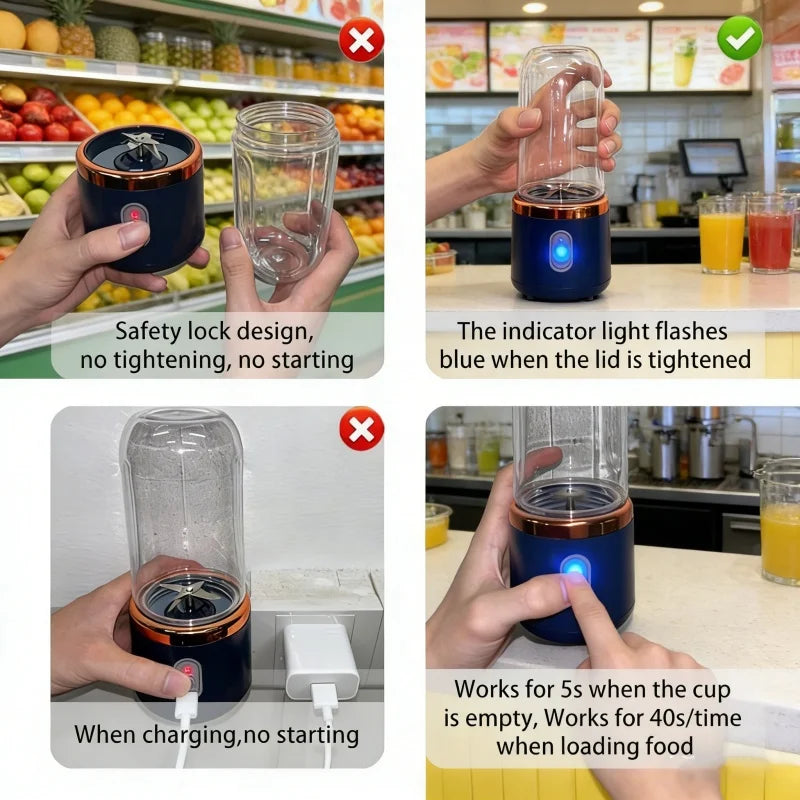 Safety lock design, no tightening, no starting

The indicator light flashes blue when the lid is tightened

When charging,no starting

Works for 5s when the cup is empty, Works for 40s/time when loading food